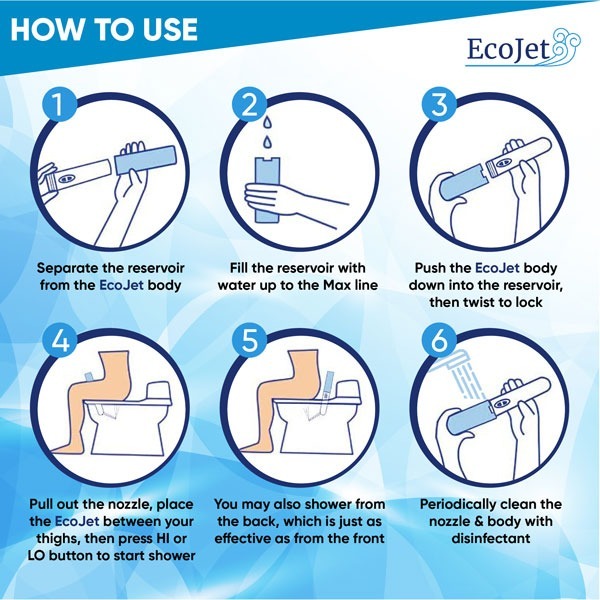 HOW TO USE

EcoJet

1

Separate the reservoir from the EcoJet body

2

Fill the reservoir with water up to the Max line

3

Push the EcoJet body down into the reservoir, then twist to lock

4

Pull out the nozzle, place the EcoJet between your thighs, then press HI or LO button to start shower

5

You may also shower from the back, which is just as effective as from the front

6

Periodically clean the nozzle & body with disinfectant