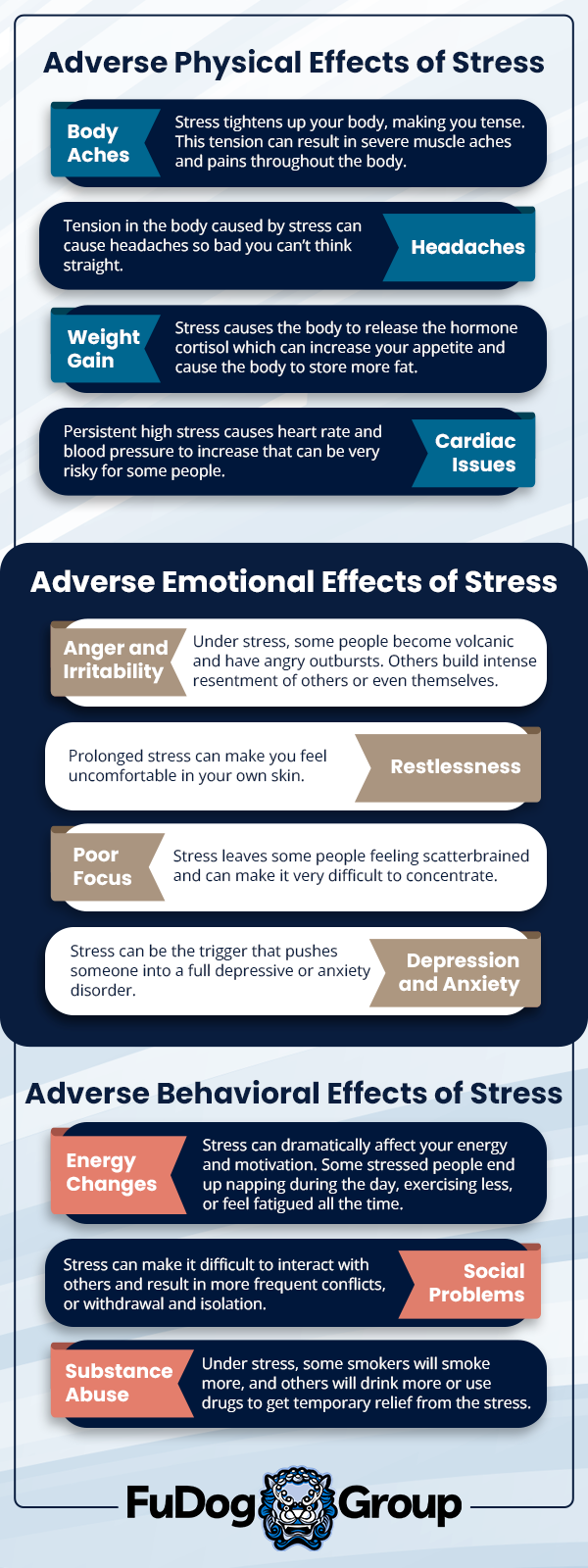 Adverse Physical Effects of Stress

Body Aches

Stress tightens up your body, making you tense. This tension can result in severe muscle aches and pains throughout the body.

Tension in the body caused by stress can cause headaches so bad you can't think straight.

Headaches

Weight Gain

Stress causes the body to release the hormone cortisol which can increase your appetite and cause the body to store more fat.

Persistent high stress causes heart rate and blood pressure to increase that can be very risky for some people.

Cardiac Issues

Adverse Emotional Effects of Stress

Anger and Irritability

Under stress, some people become volcanic and have angry outbursts. Others build intense resentment of others or even themselves.

Prolonged stress can make you feel uncomfortable in your own skin.

Restlessness

Poor Focus

Stress leaves some people feeling scatterbrained and can make it very difficult to concentrate.

Stress can be the trigger that pushes someone into a full depressive or anxiety disorder.

Depression and Anxiety

Adverse Behavioral Effects of Stress

Energy Changes

Stress can dramatically affect your energy and motivation. Some stressed people end up napping during the day, exercising less, or feel fatigued all the time.

Stress can make it difficult to interact with others and result in more frequent conflicts, or withdrawal and isolation.

Social Problems

Substance Abuse

Under stress, some smokers will smoke more, and others will drink more or use drugs to get temporary relief from the stress.

FuDog Group