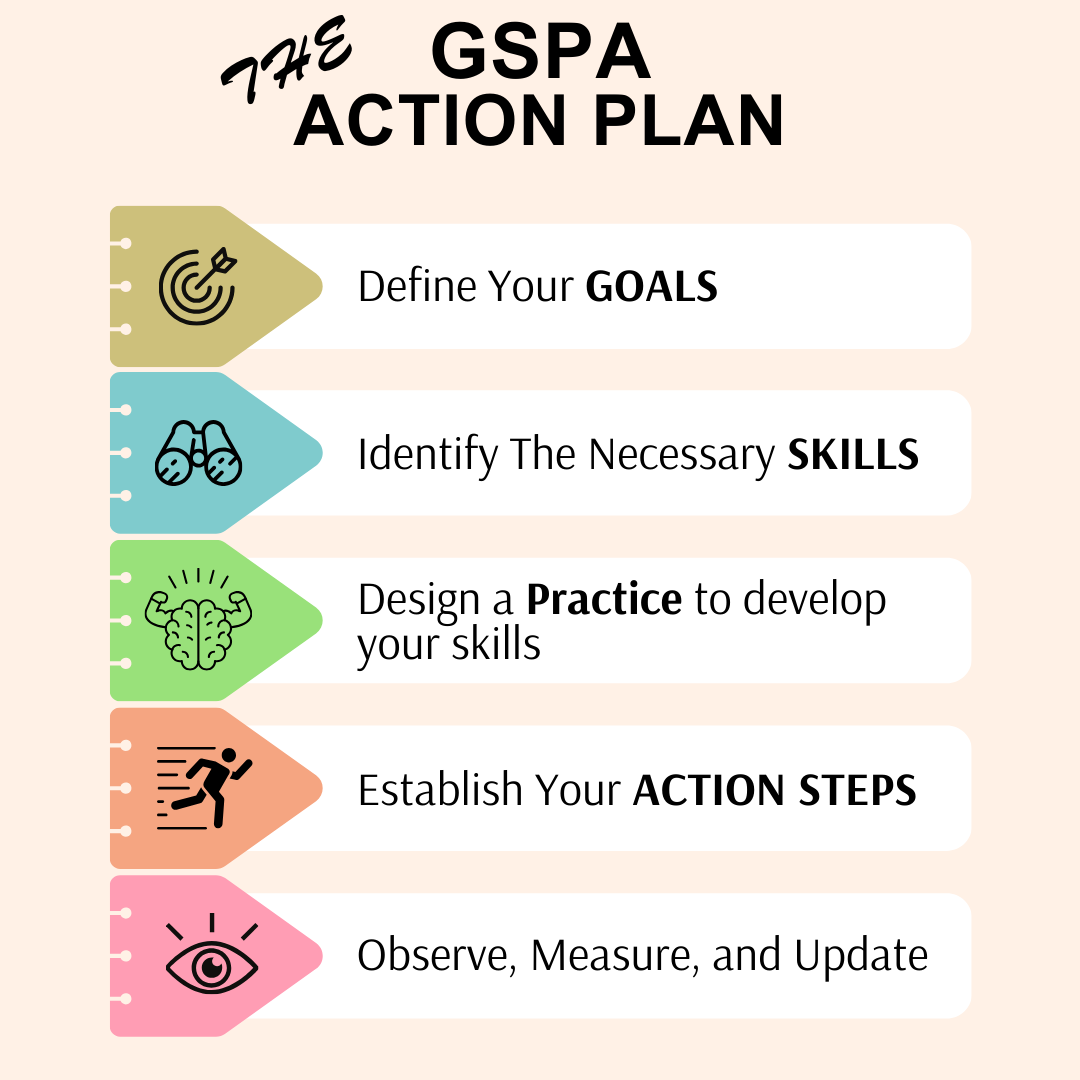 THE GSPA ACTION PLAN

Define Your GOALS

Identify The Necessary SKILLS

Design a Practice to develop your skills

Establish Your ACTION STEPS

Observe, Measure, and Update